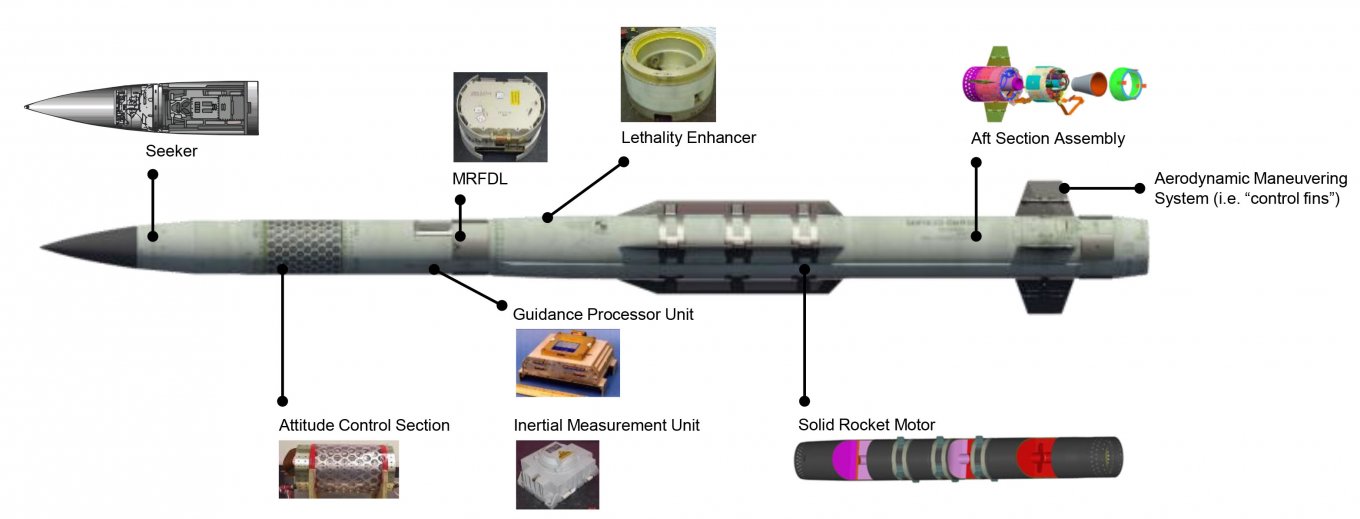 Seeker

MRFDL

Lethality Enhancer

Aft Section Assembly

Aerodynamic Maneuvering System (i.e. “control fins”)

Guidance Processor Unit

Attitude Control Section

Inertial Measurement Unit

Solid Rocket Motor