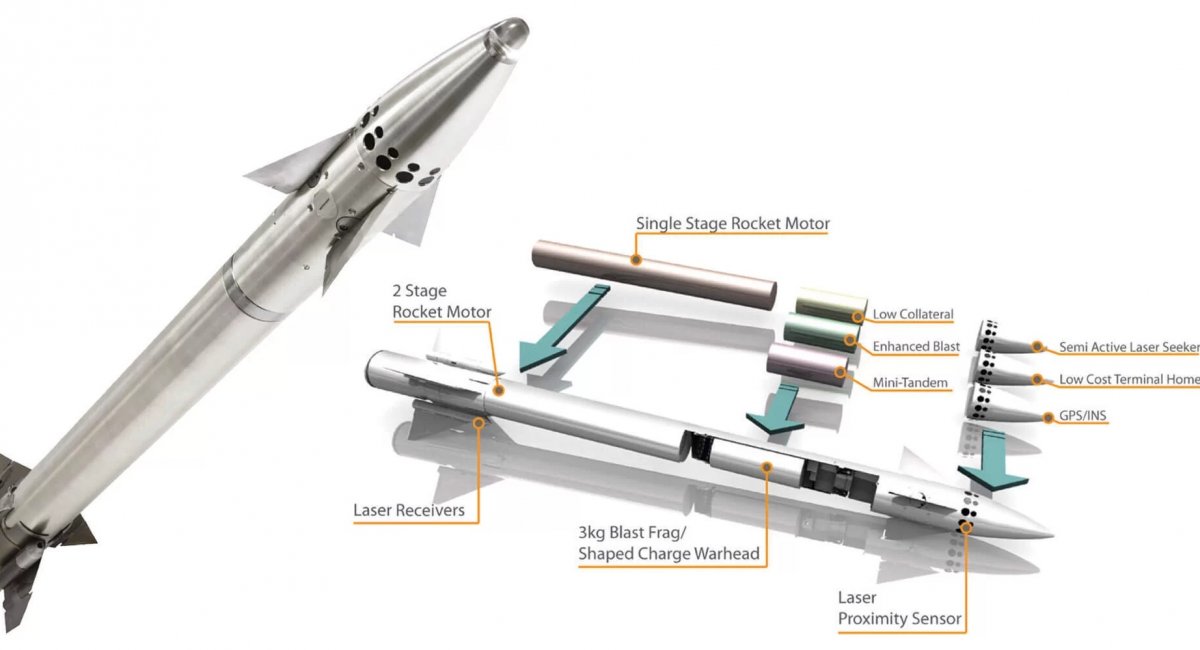 Single Stage Rocket Motor

2 Stage Rocket Motor

Low Collateral

Enhanced Blast

Mini-Tandem

Semi Active Laser Seeker

Low Cost Terminal Home

GPS/INS

Laser Receivers

3kg Blast Frag/ Shaped Charge Warhead

Laser Proximity Sensor